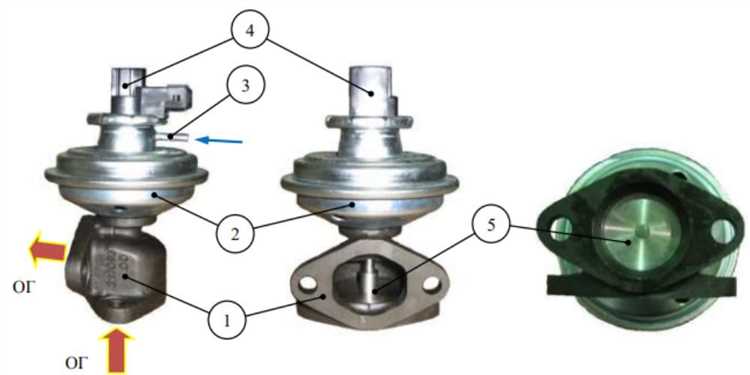 4
3
2
5
1
ОГ
ОГ