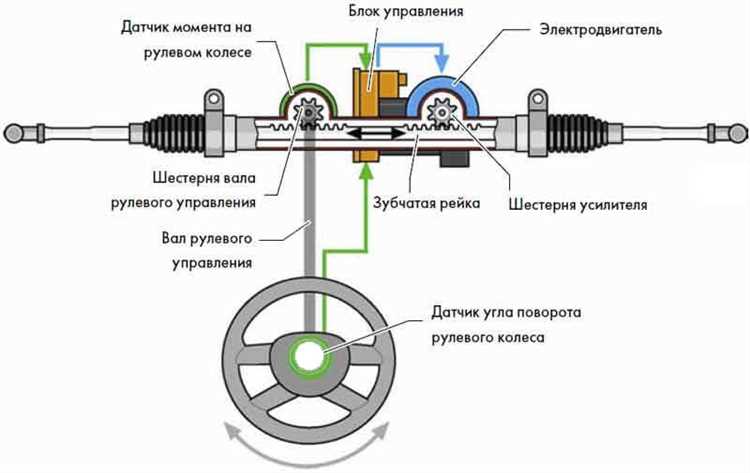 Датчик момента на рулевом колесе

Блок управления

Электродвигатель

Шестерня вала рулевого управления

Зубчатая рейка

Шестерня усилителя

Вал рулевого управления

Датчик угла поворота рулевого колеса