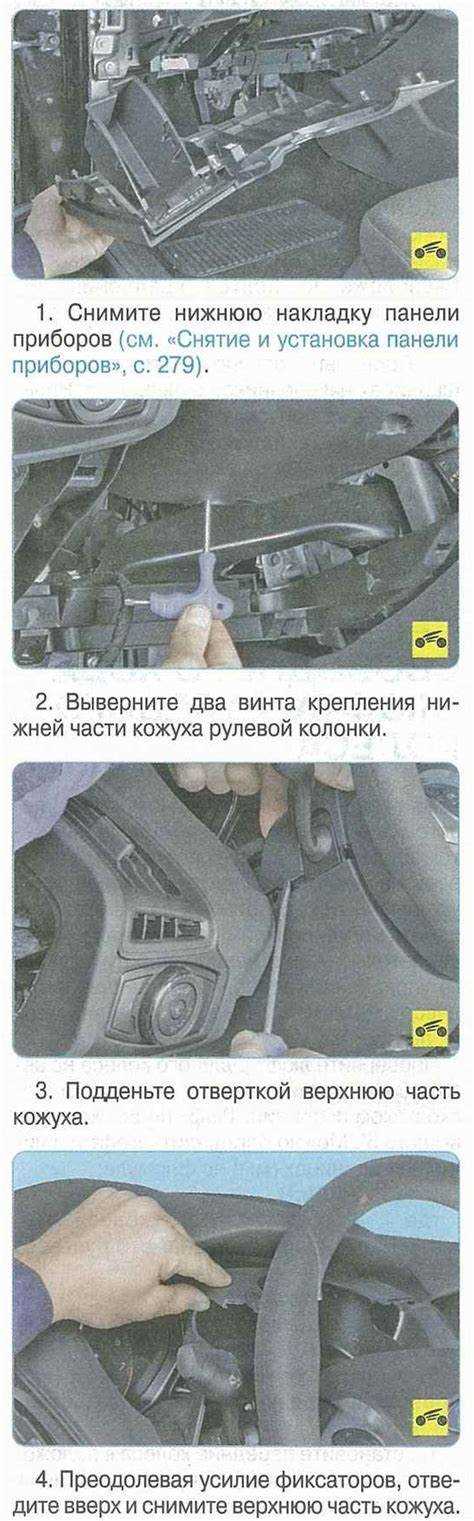 1. Снимите нижнюю накладку панели приборов (см. «Снятие и установка панели приборов», с. 279).

2. Выверните два винта крепления нижней части кожуха рулевой колонки.

3. Подденьте отверткой верхнюю часть кожуха.

4. Преодолевая усилие фиксаторов, отведите вверх и снимите верхнюю часть кожуха.