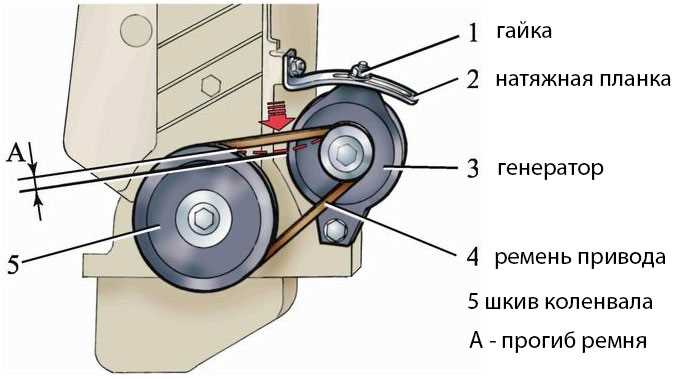 A

5

1 гайка

2 натяжная планка

3 генератор

4 ремень привода

5 шкив коленвала

А - прогиб ремня